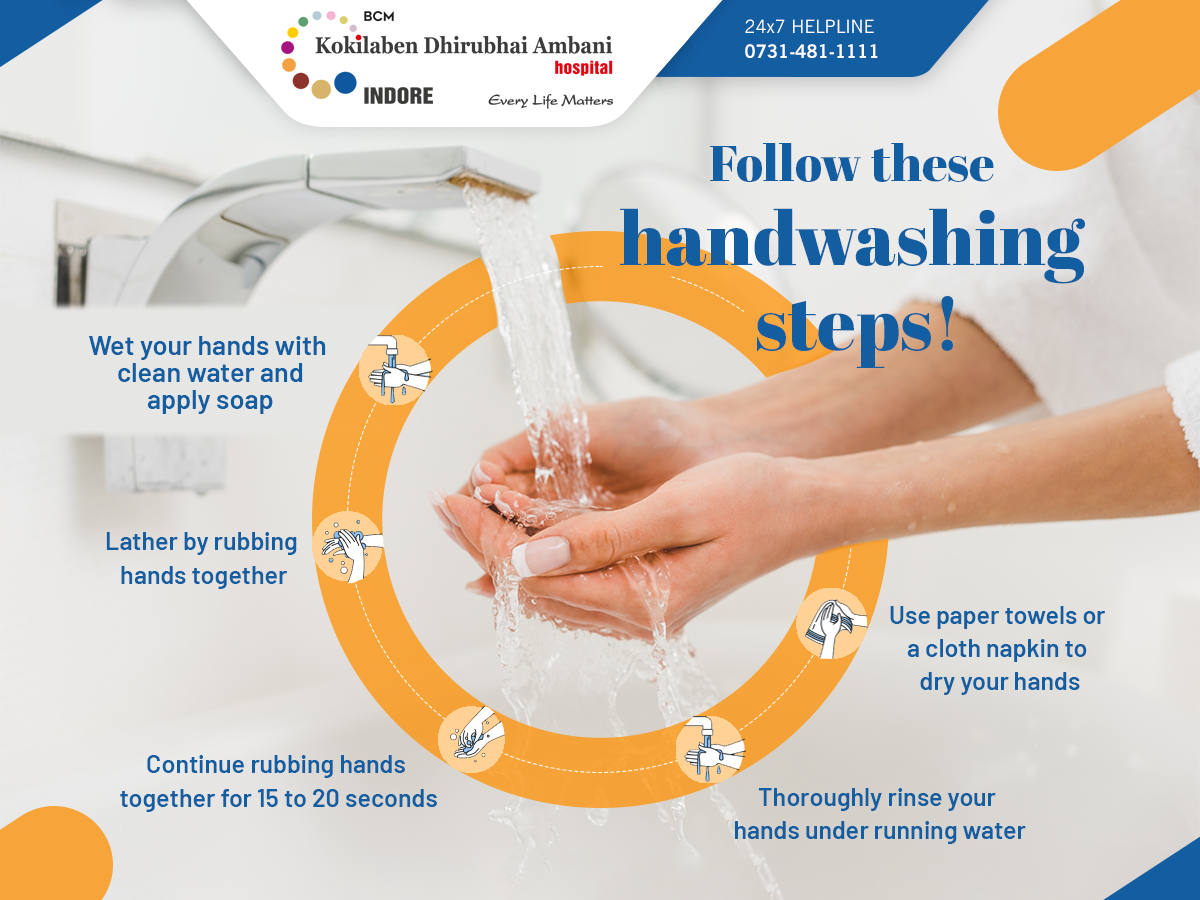 BCM
Kokilaben Dhirubhai Ambani
hospital
INDORE
Every Life Matters

24x7 HELPLINE
0731-481-1111

Follow these handwashing steps!

Wet your hands with clean water and apply soap

Lather by rubbing hands together

Continue rubbing hands together for 15 to 20 seconds

Thoroughly rinse your hands under running water

Use paper towels or a cloth napkin to dry your hands